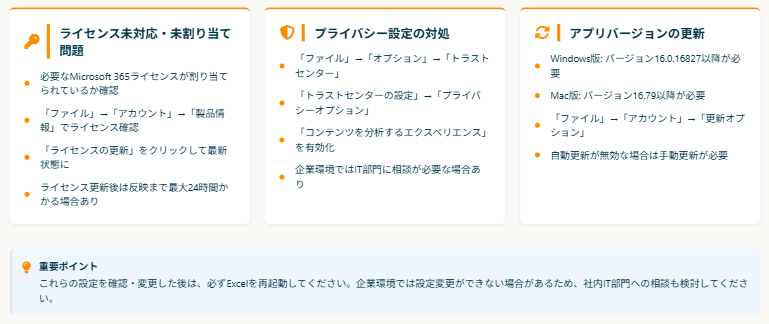 ライセンス未対応・未割り当て問題

• 必要なMicrosoft 365ライセンスが割り当てられているか確認

• 「ファイル」→「アカウント」→「製品情報」でライセンス確認

• 「ライセンスの更新」をクリックして最新状態に

• ライセンス更新後は反映まで最大24時間かかる場合あり

プライバシー設定の対処

• 「ファイル」→「オプション」→「トラストセンター」

• 「トラストセンターの設定」→「プライバシーオプション」

• 「コンテンツを分析するエクスペリエンス」を有効化

• 企業環境ではIT部門に相談が必要な場合あり

アプリバージョンの更新

• Windows版: バージョン16.0.16827以降が必要

• Mac版: バージョン16.79以降が必要

• 「ファイル」→「アカウント」→「更新オプション」

• 自動更新が無効な場合は手動更新が必要

重要ポイント
これらの設定を確認・変更した後は、必ずExcelを再起動してください。企業環境では設定変更ができない場合があるため、社内IT部門への相談も検討してください。